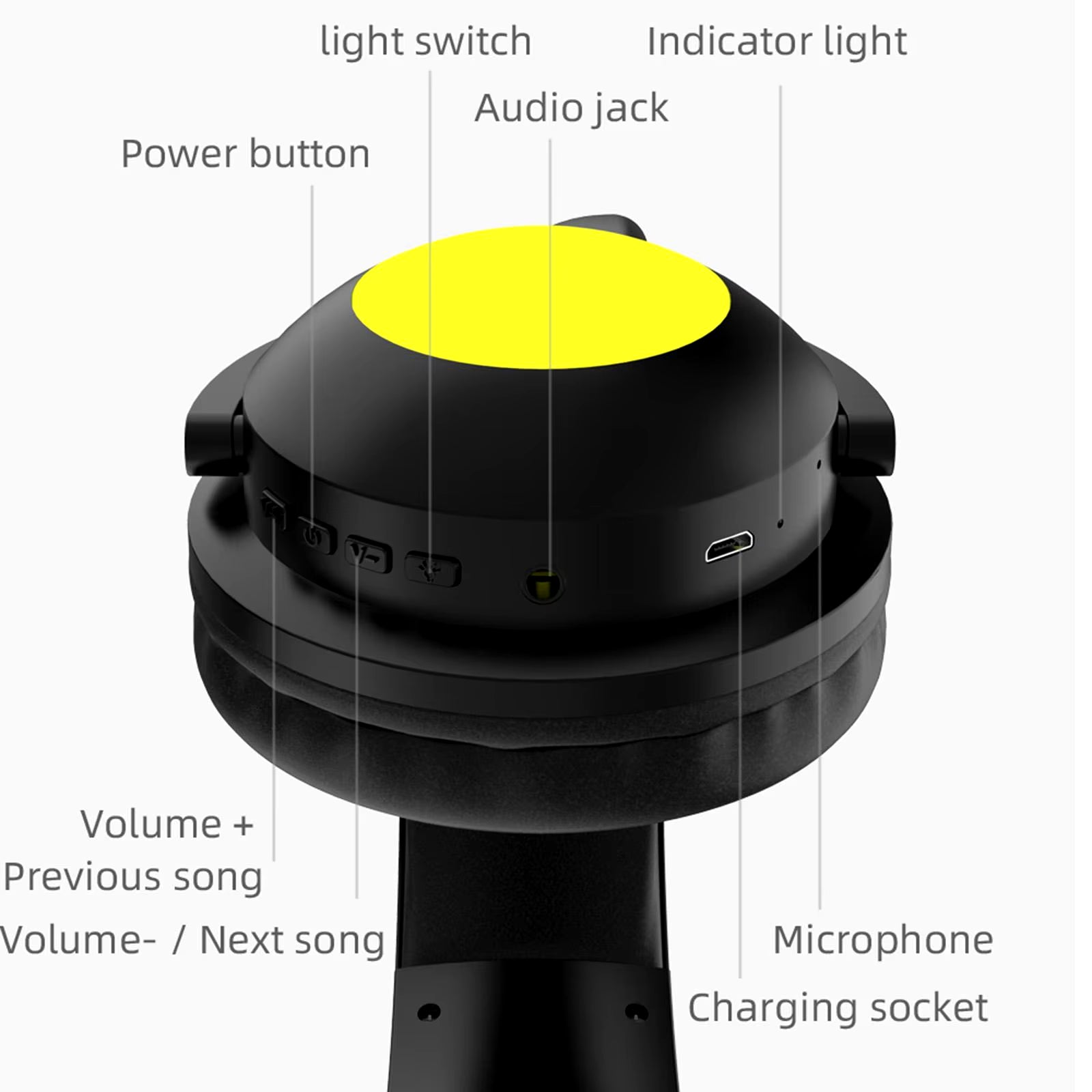 light switch

Indicator light

Audio jack

Power button

V-

Volume +
Previous song

Volume- / Next song

Microphone

Charging socket